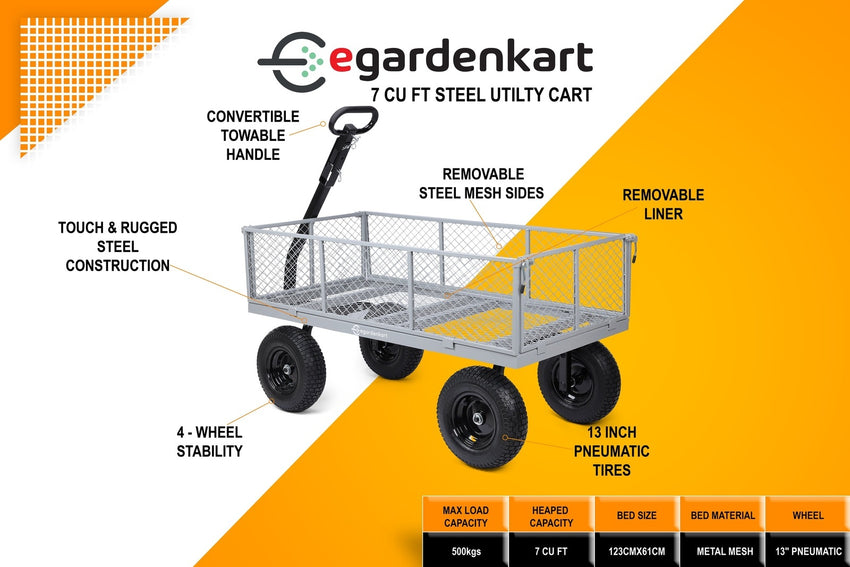 egardenkart
7 CU FT STEEL UTILTY CART

CONVERTIBLE TOWABLE HANDLE

REMOVABLE STEEL MESH SIDES

REMOVABLE LINER

TOUCH & RUGGED STEEL CONSTRUCTION

egardenkart

4 - WHEEL STABILITY

13 INCH PNEUMATIC TIRES

| MAX LOAD CAPACITY | HEAPED CAPACITY | BED SIZE | BED MATERIAL | WHEEL |
|---|---|---|---|---|
| 500kgs | 7 CU FT | 123CMX61CM | METAL MESH | 13" PNEUMATIC |